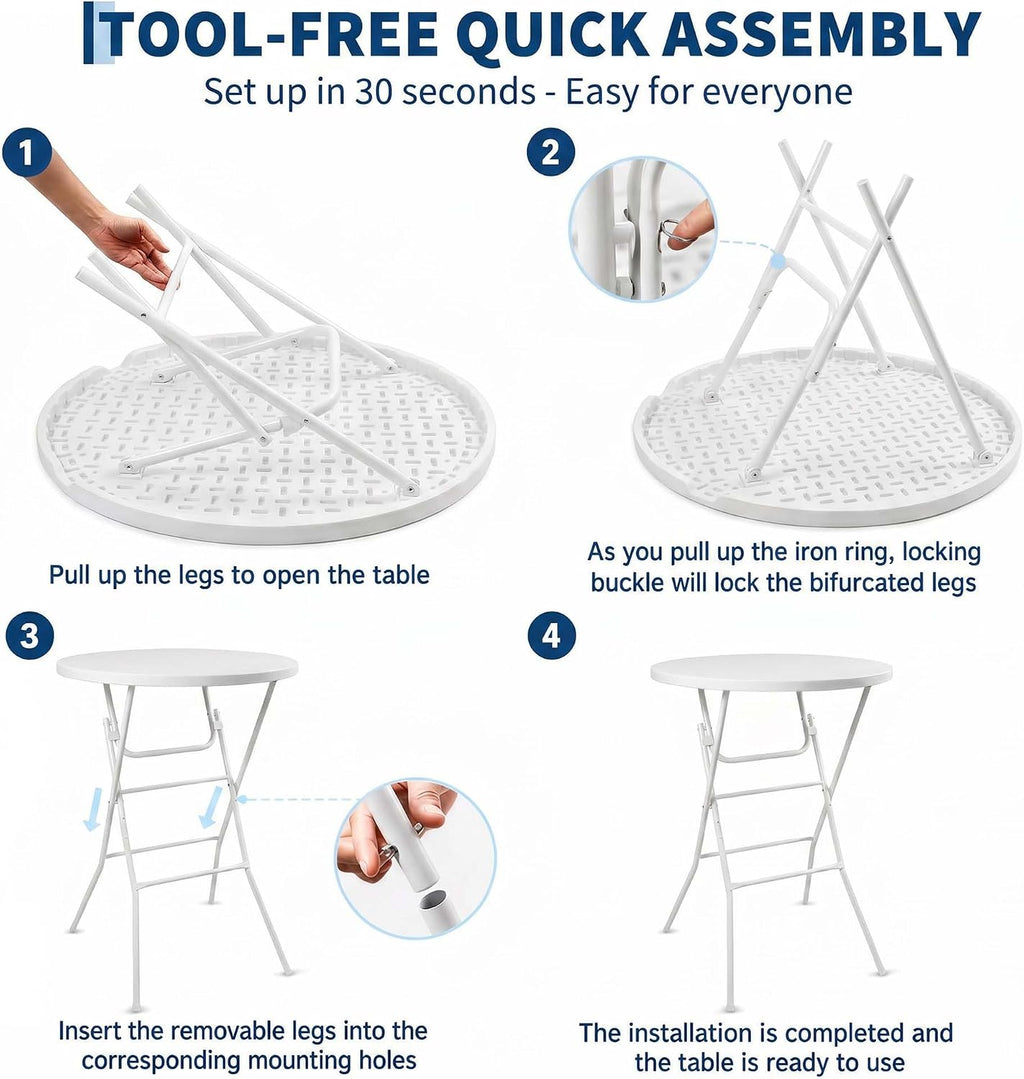 TOOL-FREE QUICK ASSEMBLY
Set up in 30 seconds - Easy for everyone

1
Pull up the legs to open the table

2
As you pull up the iron ring, locking buckle will lock the bifurcated legs

3
Insert the removable legs into the corresponding mounting holes

4
The installation is completed and the table is ready to use